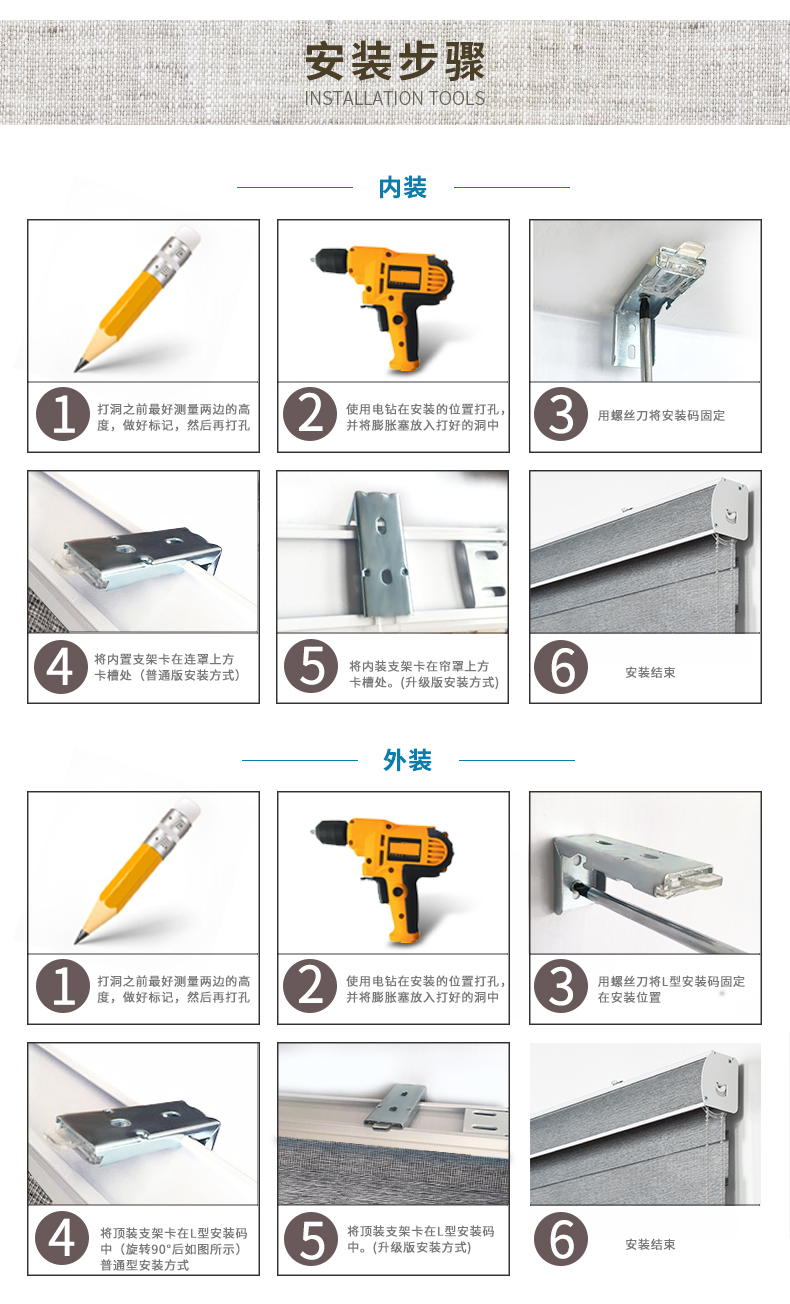 安装步骤
INSTALLATION TOOLS

内装

1 打洞之前最好测量两边的高度，做好标记，然后再打孔

2 使用电钻在安装的位置打孔，并将膨胀塞放入打好的洞中

3 用螺丝刀将安装码固定

4 将内置支架卡在连罩上方卡槽处（普通版安装方式）

5 将内装支架卡在帘罩上方卡槽处。(升级版安装方式)

6 安装结束

外装

1 打洞之前最好测量两边的高度，做好标记，然后再打孔

2 使用电钻在安装的位置打孔，并将膨胀塞放入打好的洞中

3 用螺丝刀将L型安装码固定在安装位置

4 将顶装支架卡在L型安装码中（旋转90°后如图所示）普通型安装方式

5 将顶装支架卡在L型安装码中。(升级版安装方式)

6 安装结束